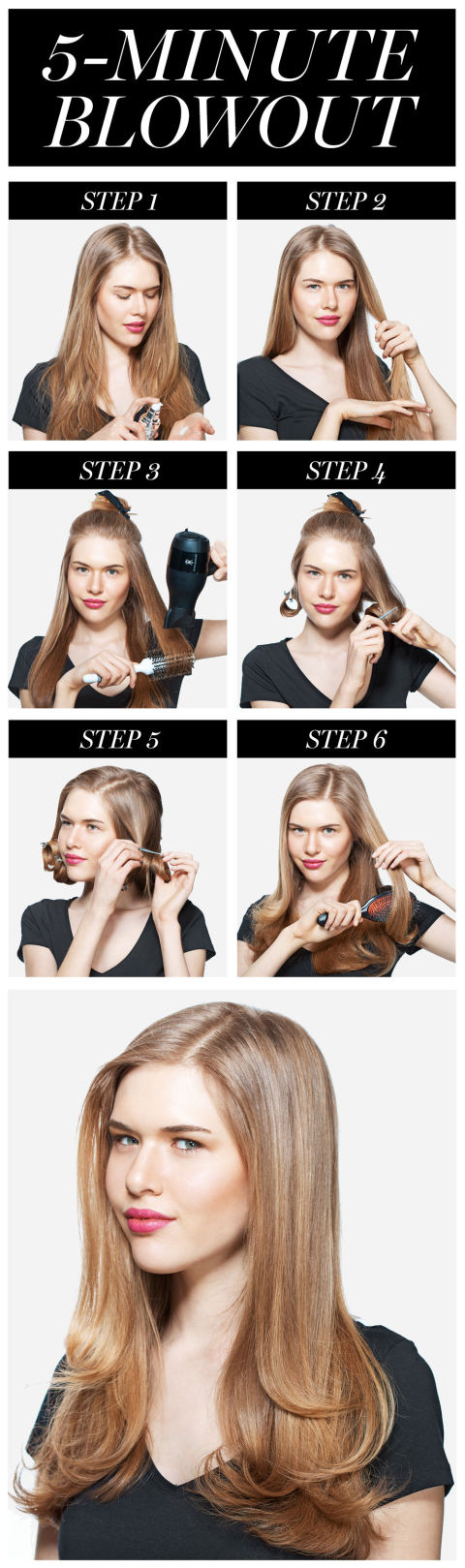 5-MINUTE BLOWOUT

STEP 1

STEP 2

STEP 3

STEP 4

STEP 5

STEP 6