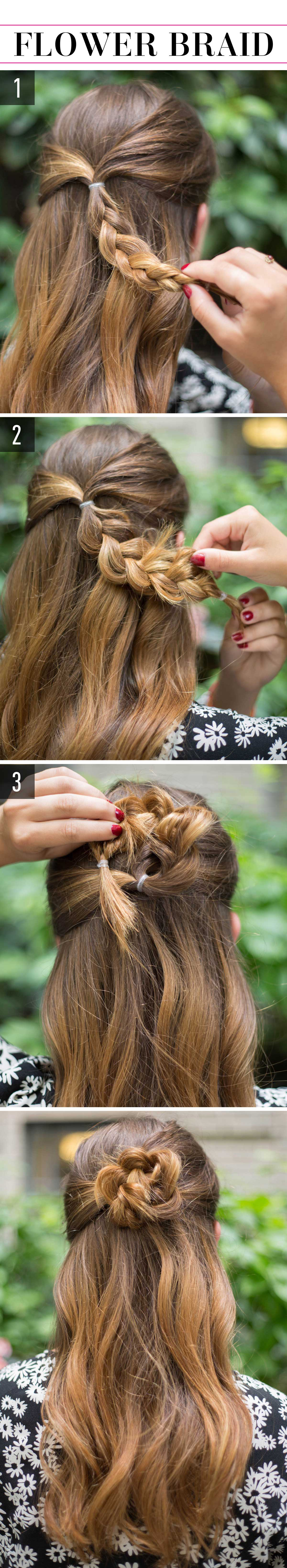 FLOWER BRAID

1

2

3